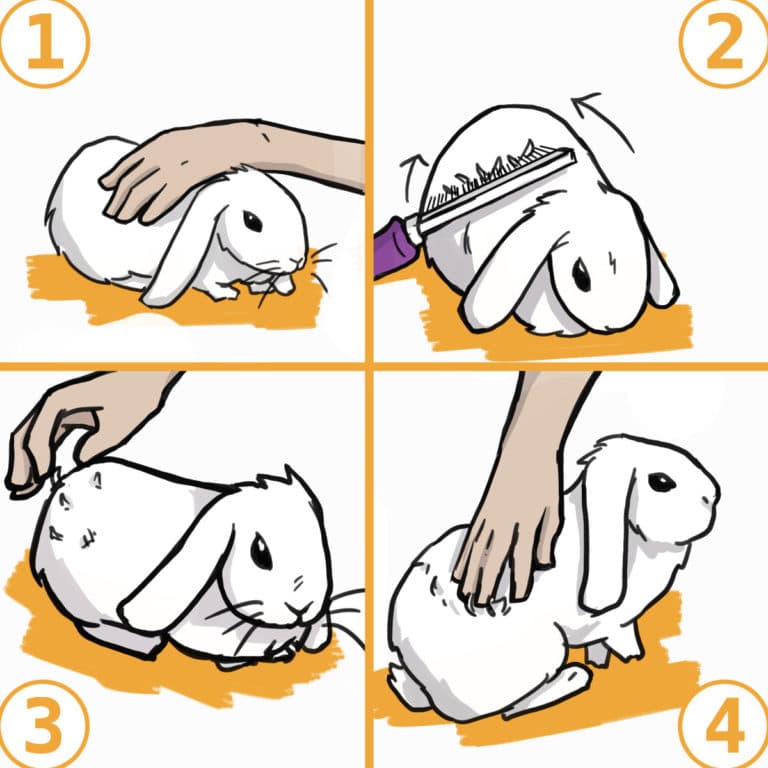 1
2
3
4