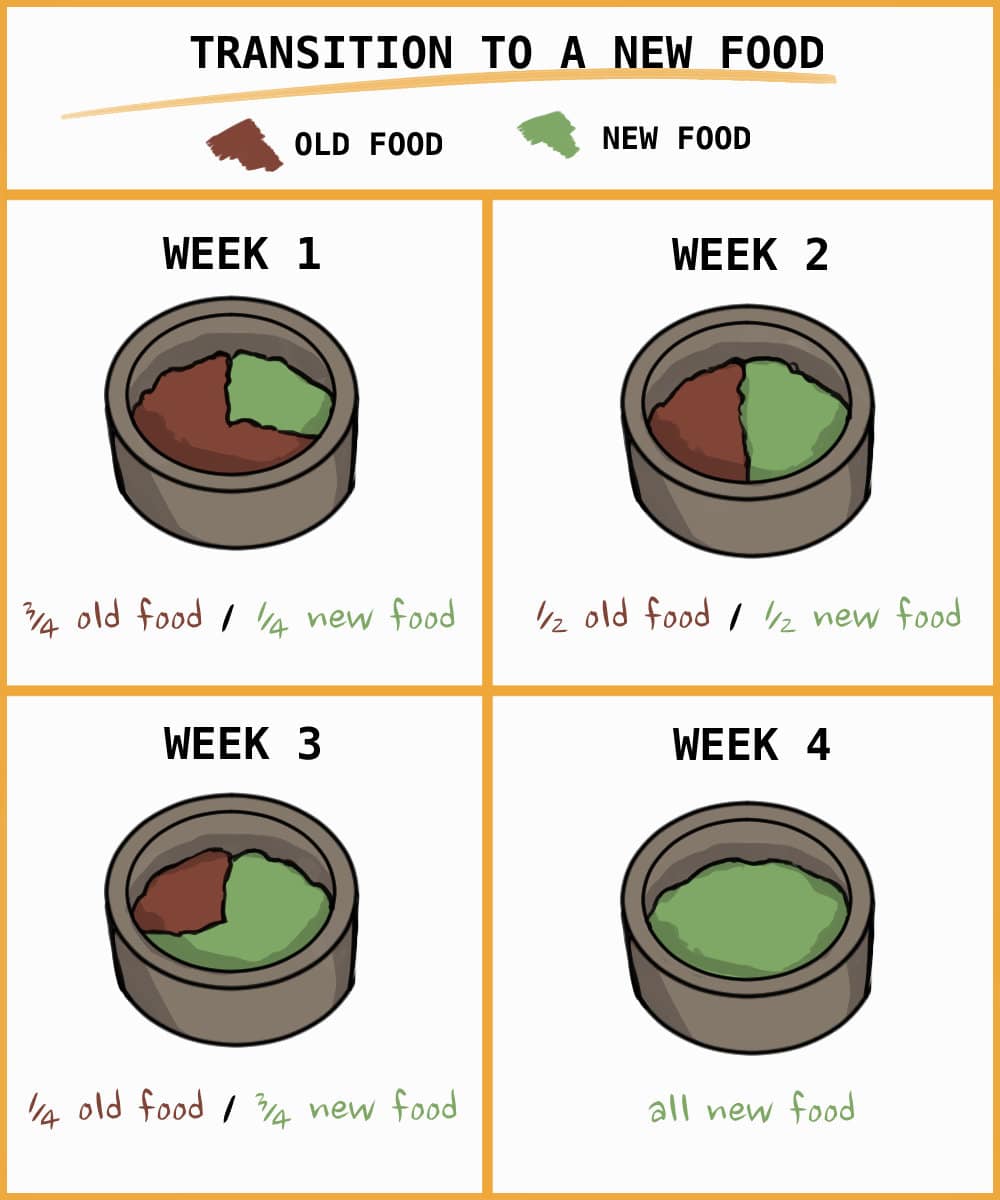 TRANSITION TO A NEW FOOD

OLD FOOD NEW FOOD

WEEK 1

$\frac{3}{4}$ old food / $\frac{1}{4}$ new food

WEEK 2

$\frac{1}{2}$ old food / $\frac{1}{2}$ new food

WEEK 3

$\frac{1}{4}$ old food / $\frac{3}{4}$ new food

WEEK 4

all new food