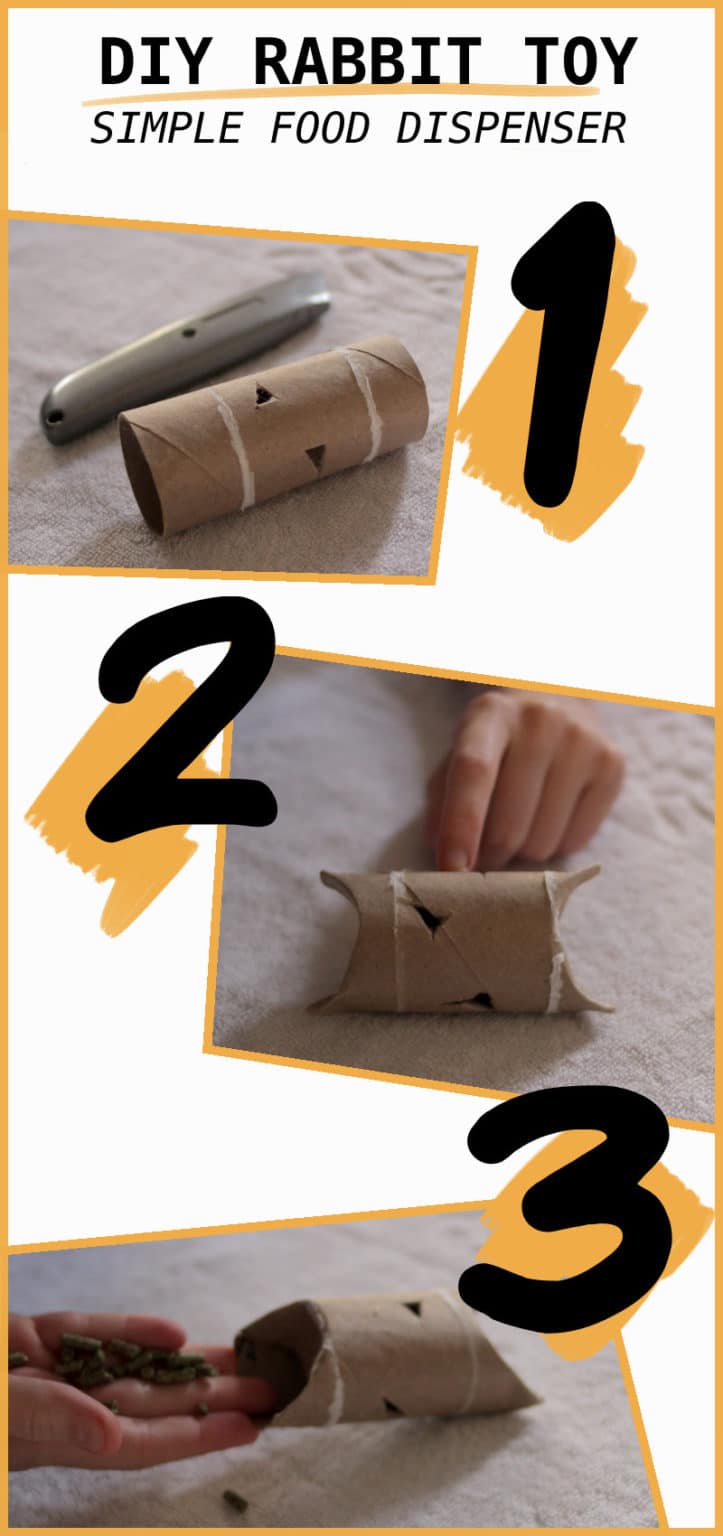 DIY RABBIT TOY
SIMPLE FOOD DISPENSER

1

2

3