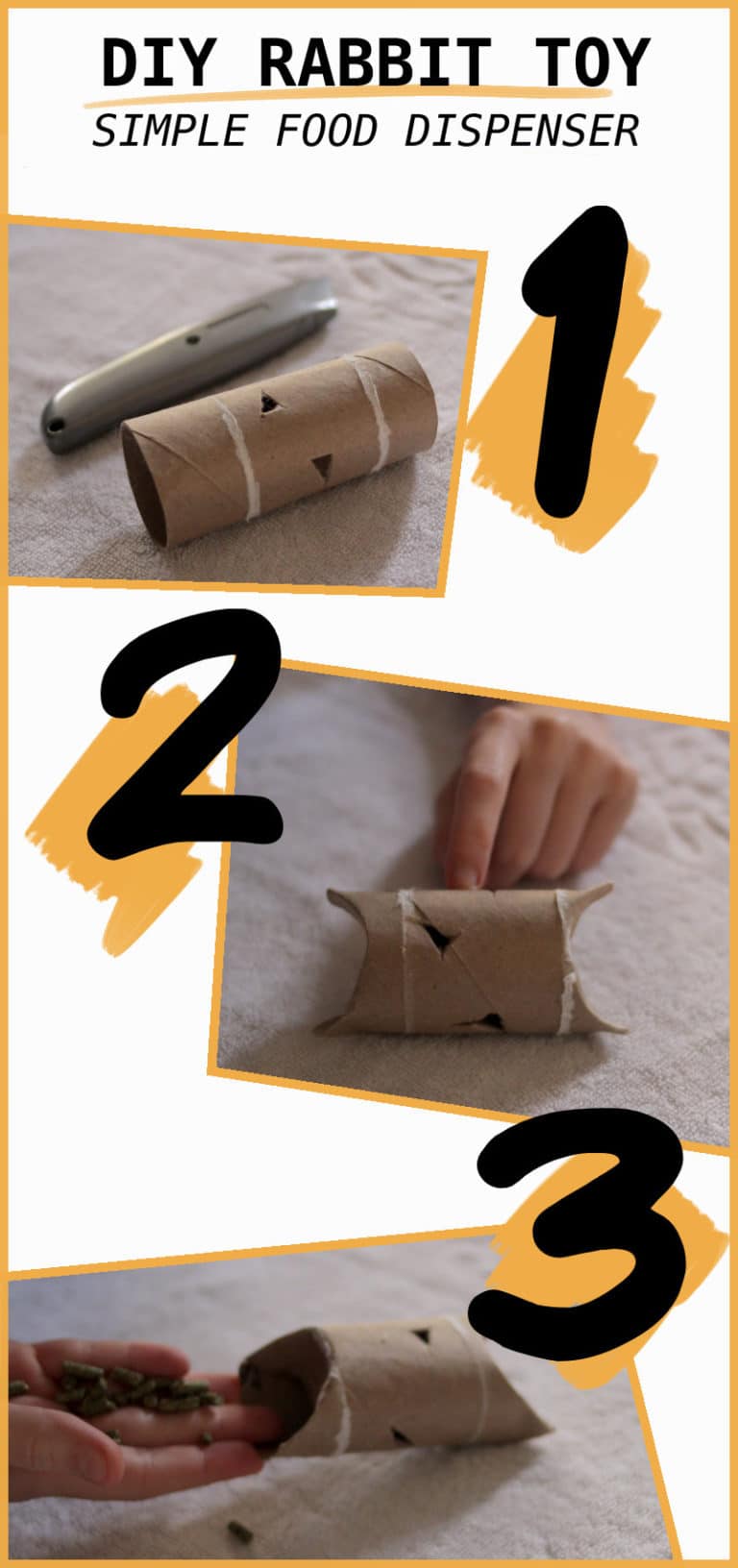 DIY RABBIT TOY
SIMPLE FOOD DISPENSER

1

2

3