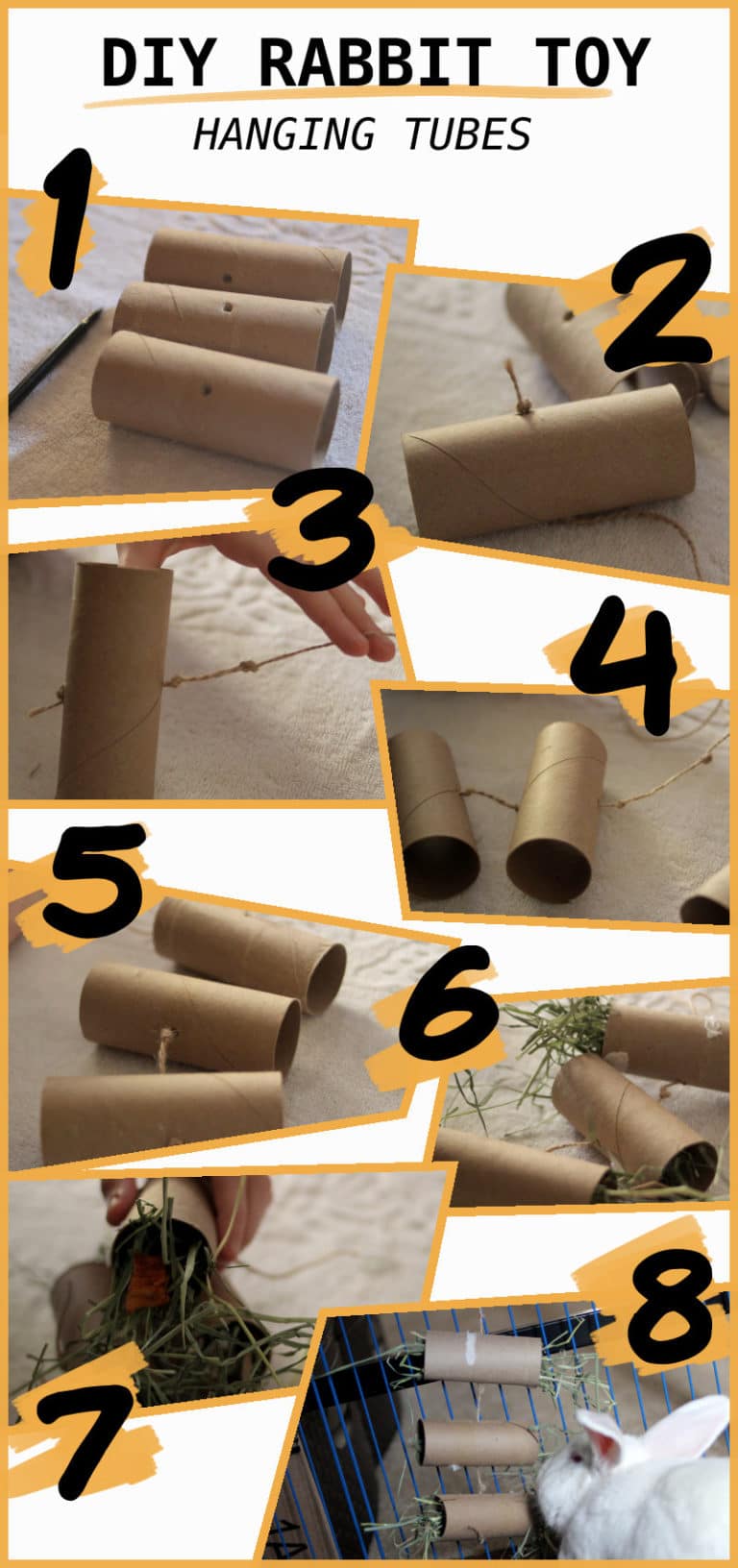 DIY RABBIT TOY
HANGING TUBES

1

2

3

4

5

6

7

8