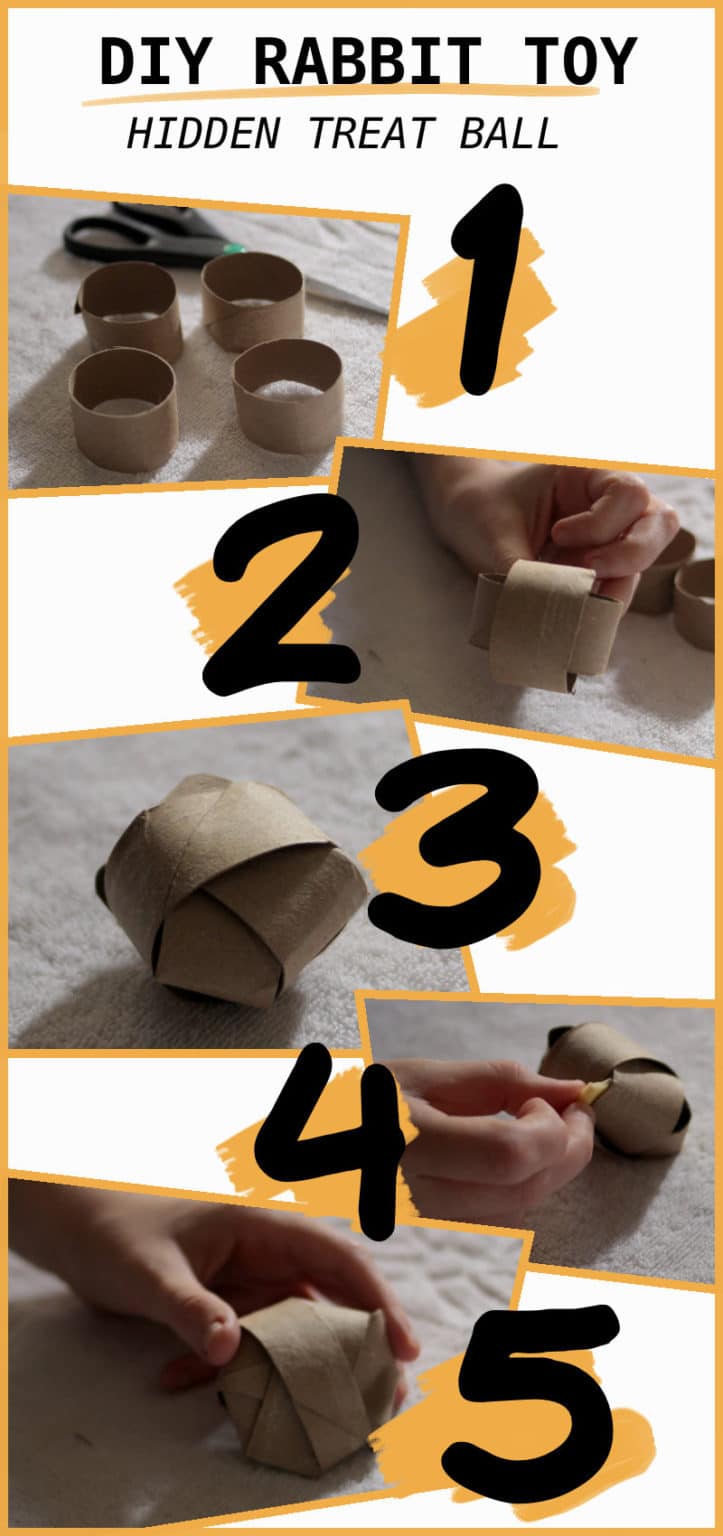 DIY RABBIT TOY
HIDDEN TREAT BALL

1

2

3

4

5