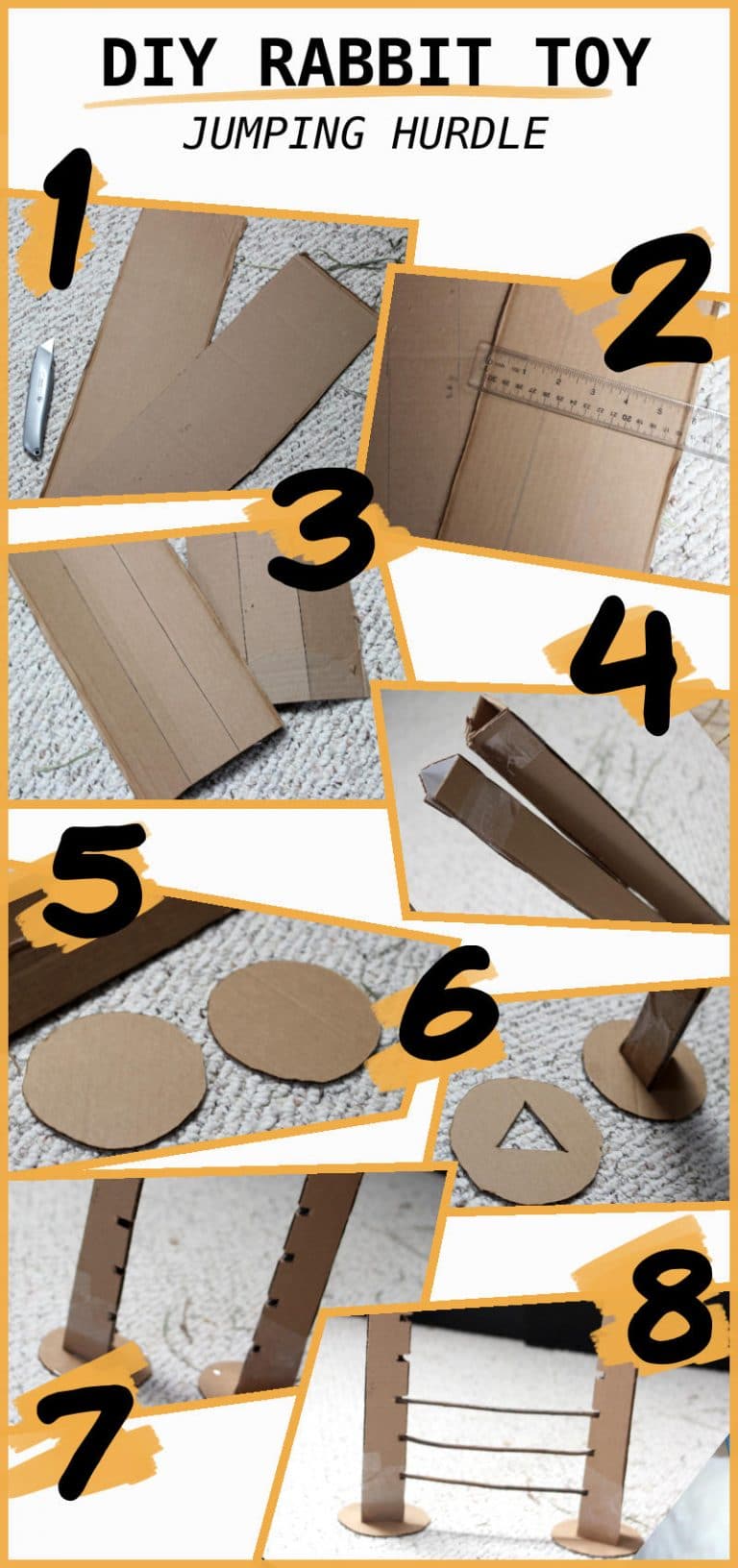 DIY RABBIT TOY
JUMPING HURDLE

1

2

3

4

5

6

7

8