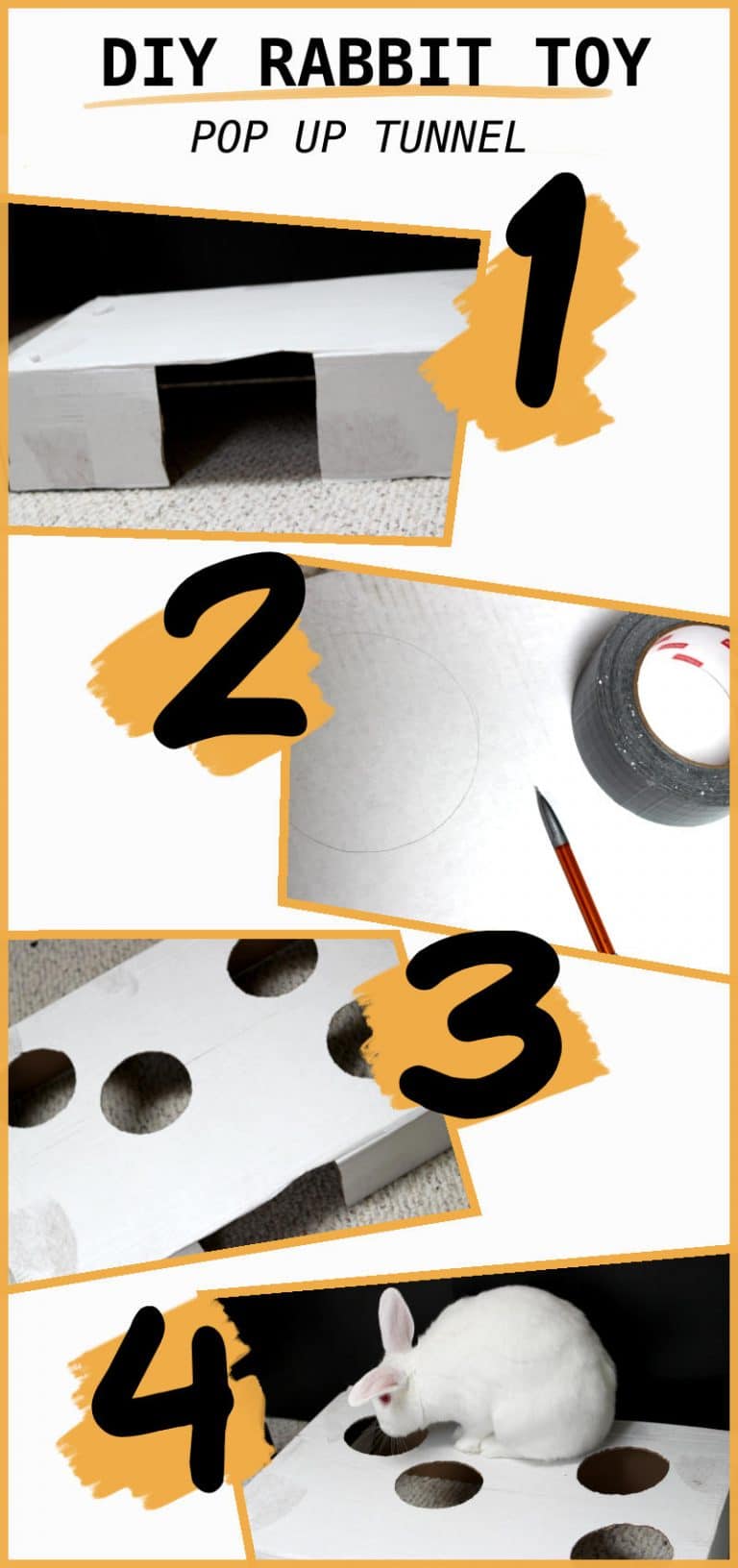 DIY RABBIT TOY

POP UP TUNNEL

1

2

3

4